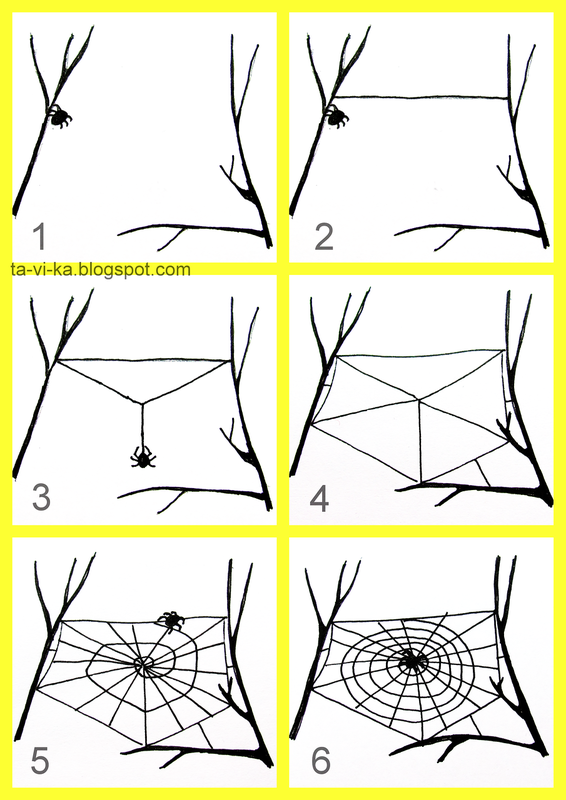 1

2

ta-vi-ka.blogspot.com

3

4

5

6